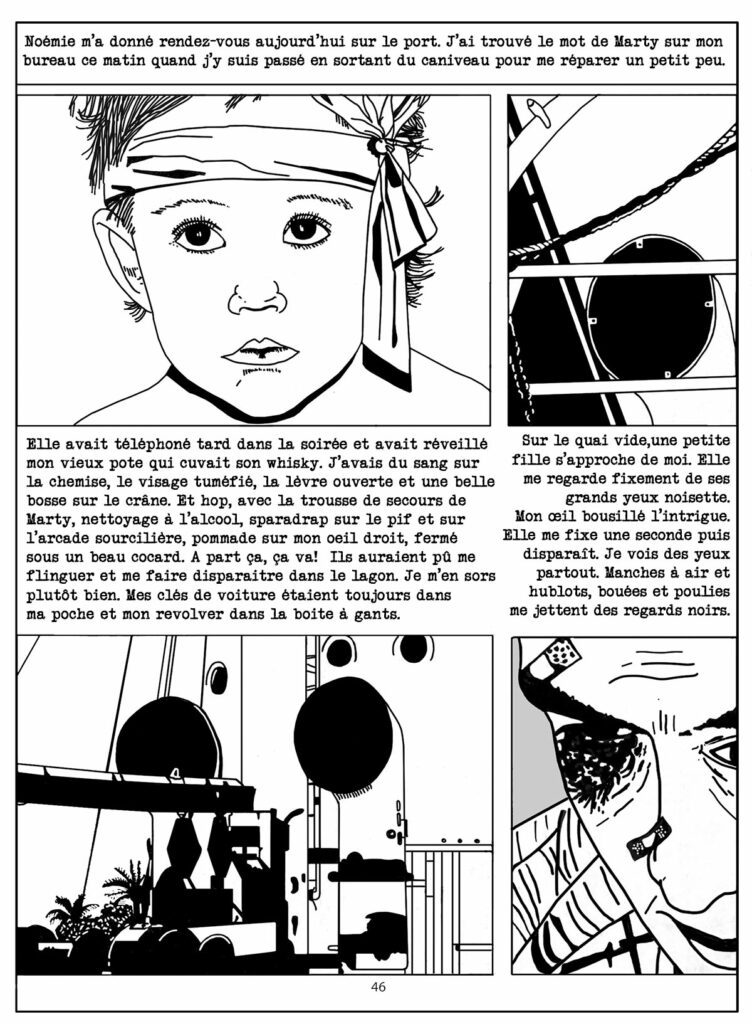 Noémie m'a donné rendez-vous aujourd'hui sur le port. J'ai trouvé le mot de Marty sur mon bureau ce matin quand j'y suis passé en sortant du caniveau pour me réparer un petit peu.

Elle avait téléphoné tard dans la soirée et avait réveillé mon vieux pote qui cuvait son whisky. J'avais du sang sur la chemise, le visage tuméfié, la lèvre ouverte et une belle bosse sur le crâne. Et hop, avec la trousse de secours de Marty, nettoyage à l'alcool, sparadrap sur le pif et sur l'arcade sourcilière, pommade sur mon oeil droit, fermé sous un beau cocard. A part ça, ça va! Ils auraient pû me flinguer et me faire disparaitre dans le lagon. Je m'en sors plutôt bien. Mes clés de voiture étaient toujours dans ma poche et mon revolver dans la boite à gants.

Sur le quai vide,une petite fille s'approche de moi. Elle me regarde fixement de ses grands yeux noisette. Mon œil bousillé l'intrigue. Elle me fixe une seconde puis disparaît. Je vois des yeux partout. Manches à air et hublots, bouées et poulies me jettent des regards noirs.

46