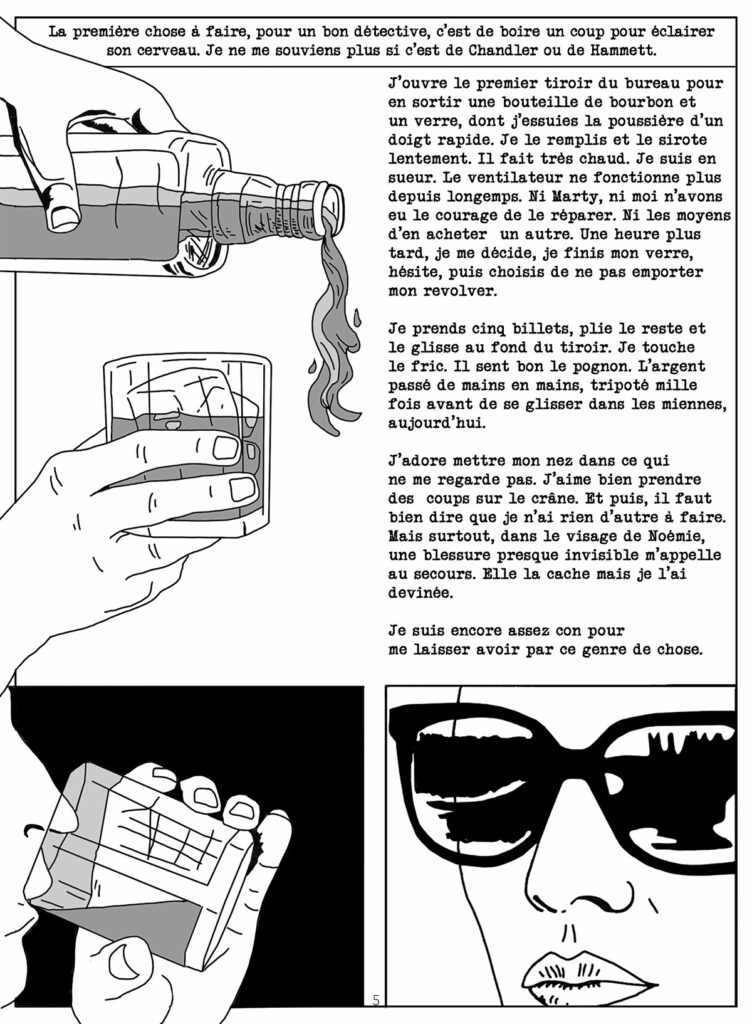 La première chose à faire, pour un bon détective, c'est de boire un coup pour éclairer son cerveau. Je ne me souviens plus si c'est de Chandler ou de Hammett.

J'ouvre le premier tiroir du bureau pour en sortir une bouteille de bourbon et un verre, dont j'essuies la poussière d'un doigt rapide. Je le remplis et le sirote lentement. Il fait très chaud. Je suis en sueur. Le ventilateur ne fonctionne plus depuis longemps. Ni Marty, ni moi n'avons eu le courage de le réparer. Ni les moyens d'en acheter un autre. Une heure plus tard, je me décide, je finis mon verre, hésite, puis choisis de ne pas emporter mon revolver.

Je prends cinq billets, plie le reste et le glisse au fond du tiroir. Je touche le fric. Il sent bon le pognon. L'argent passé de mains en mains, tripoté mille fois avant de se glisser dans les miennes, aujourd'hui.

J'adore mettre mon nez dans ce qui ne me regarde pas. J'aime bien prendre des coups sur le crâne. Et puis, il faut bien dire que je n'ai rien d'autre à faire. Mais surtout, dans le visage de Noémie, une blessure presque invisible m'appelle au secours. Elle la cache mais je l'ai devinée.

Je suis encore assez con pour me laisser avoir par ce genre de chose.

5